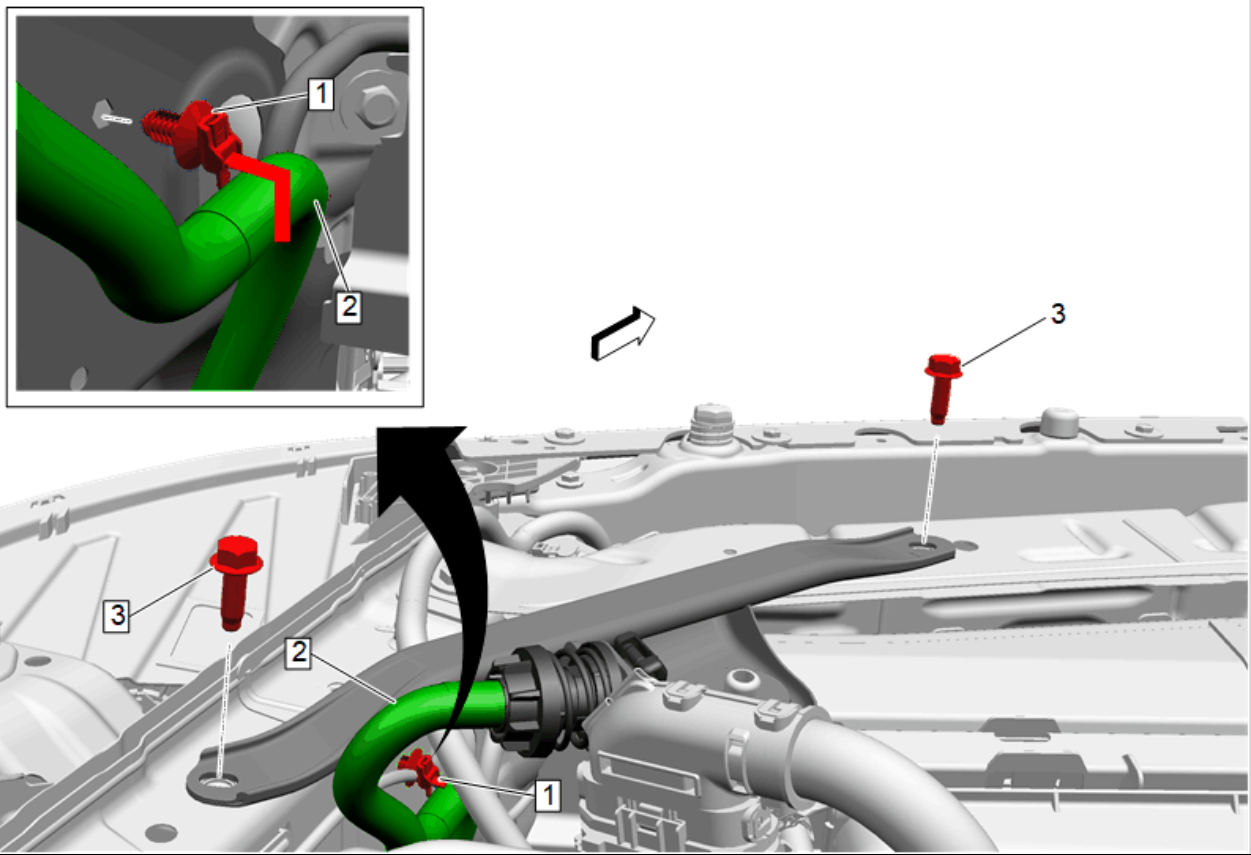 1
2
3
3
2
1